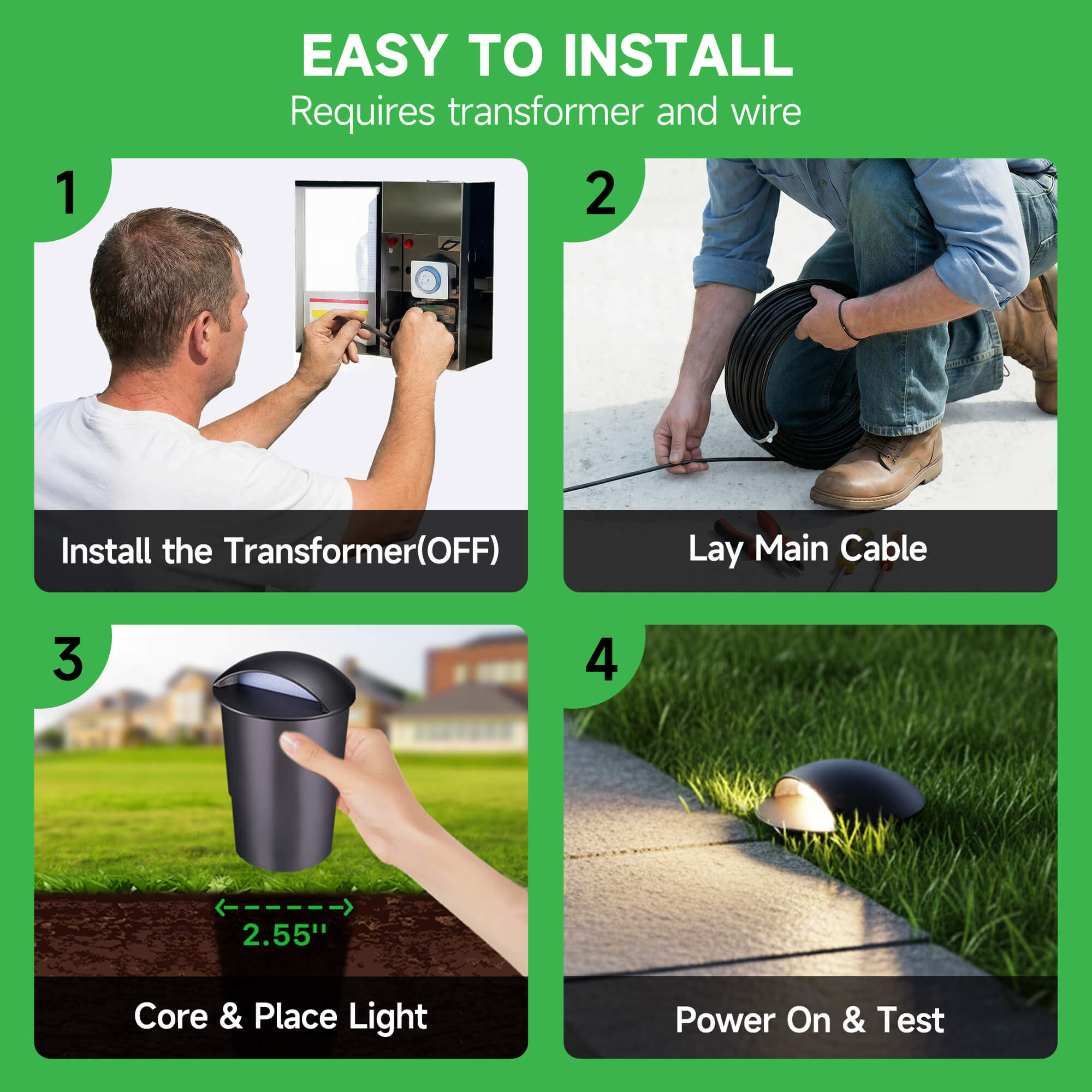 EASY TO INSTALL
Requires transformer and wire

1
Install the Transformer(OFF)

2
Lay Main Cable

3
2.55''
Core & Place Light

4
Power On & Test