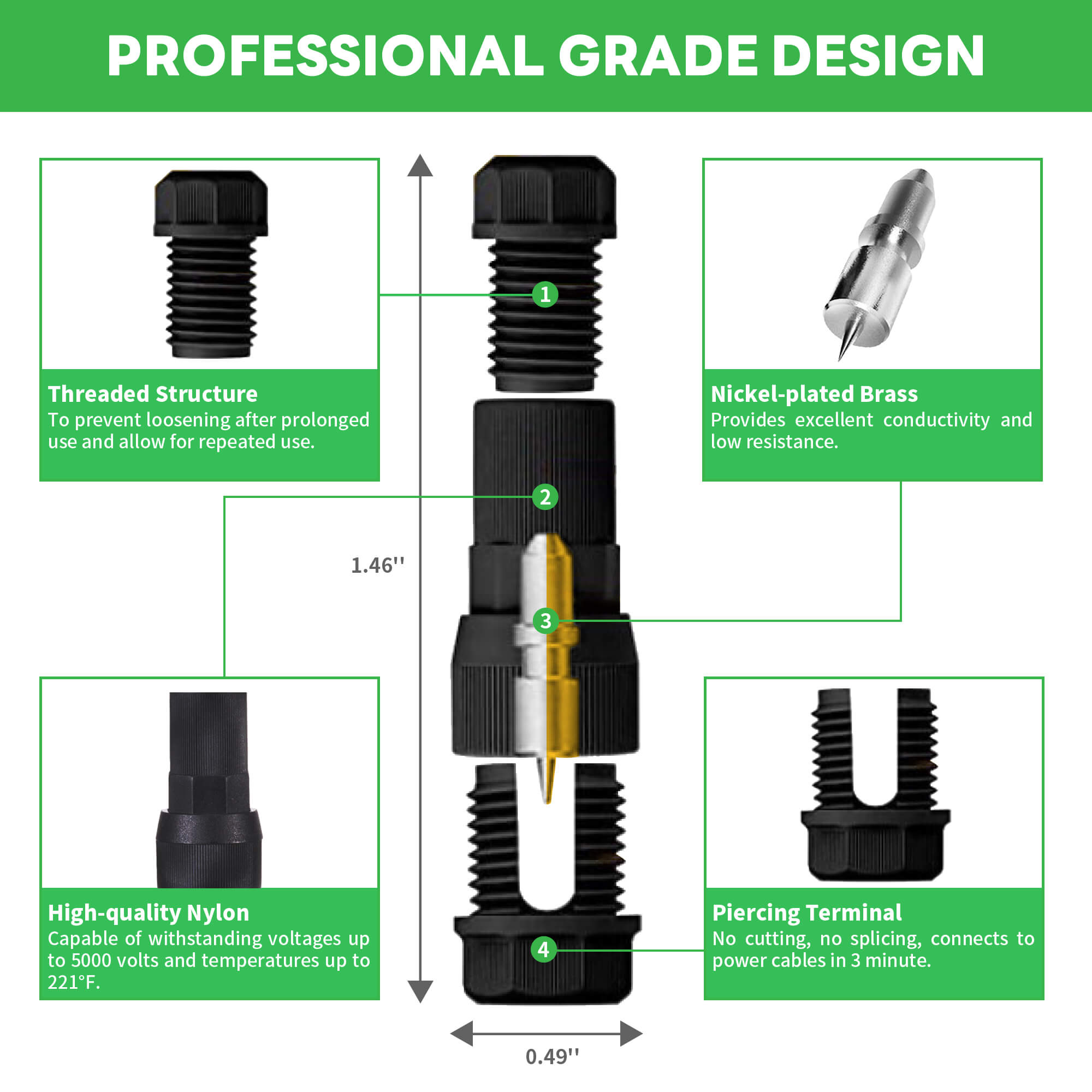 PROFESSIONAL GRADE DESIGN

Threaded Structure
To prevent loosening after prolonged use and allow for repeated use.

1

Nickel-plated Brass
Provides excellent conductivity and low resistance.

2

1.46''

3

High-quality Nylon
Capable of withstanding voltages up to 5000 volts and temperatures up to 221°F.

4

Piercing Terminal
No cutting, no splicing, connects to power cables in 3 minute.

0.49''