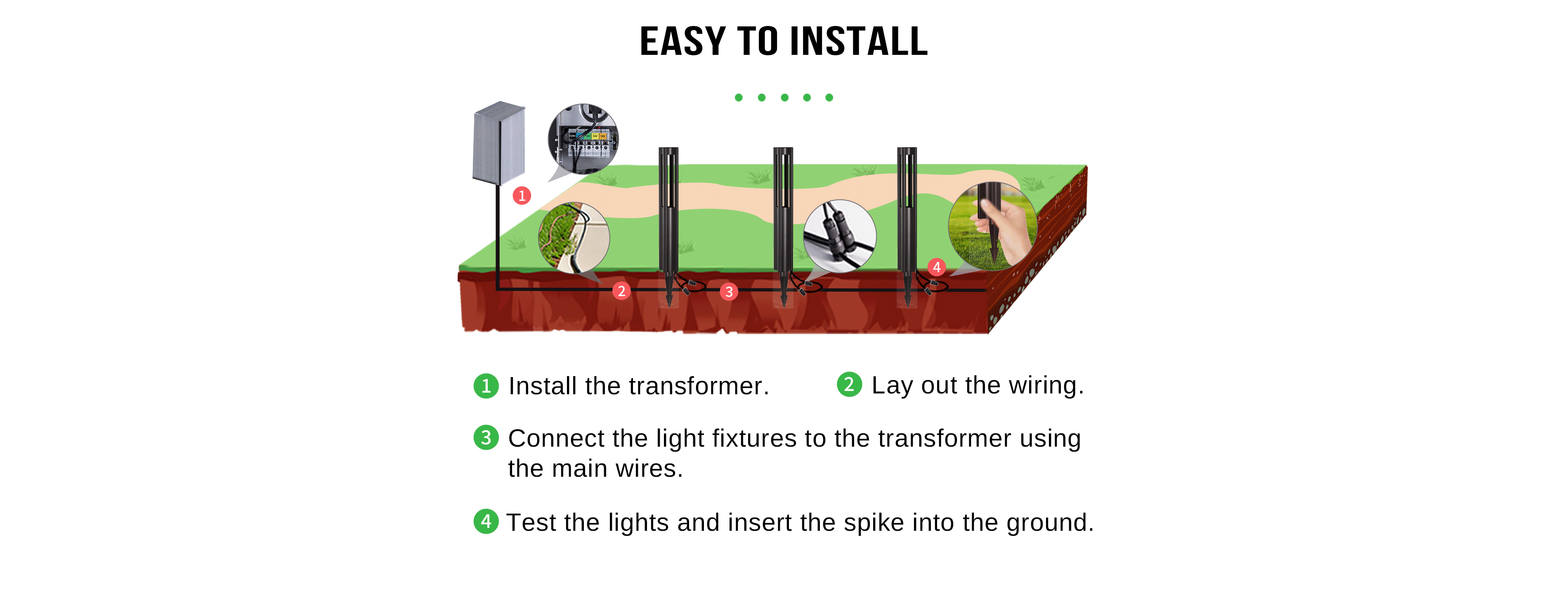 EASY TO INSTALL

1

2

3

4

1 Install the transformer.

2 Lay out the wiring.

3 Connect the light fixtures to the transformer using the main wires.

4 Test the lights and insert the spike into the ground.