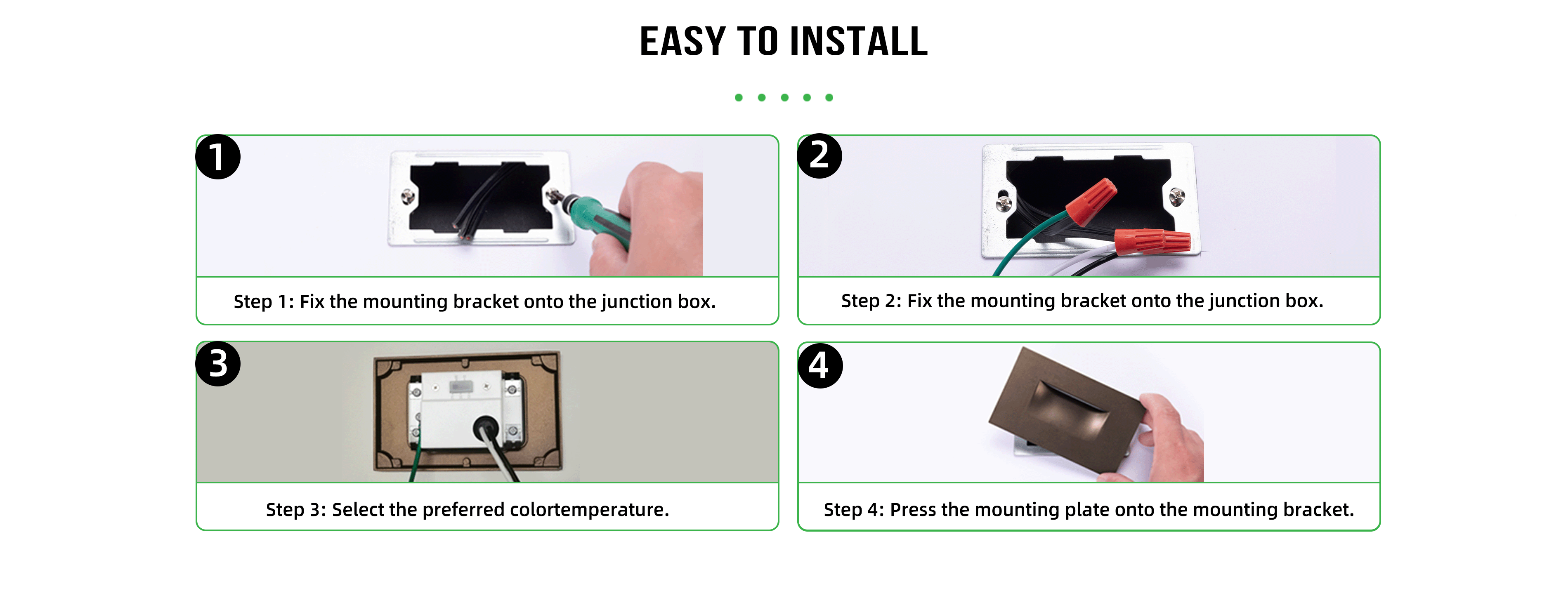 EASY TO INSTALL

1

Step 1: Fix the mounting bracket onto the junction box.

2

Step 2: Fix the mounting bracket onto the junction box.

3

Step 3: Select the preferred colortemperature.

4

Step 4: Press the mounting plate onto the mounting bracket.