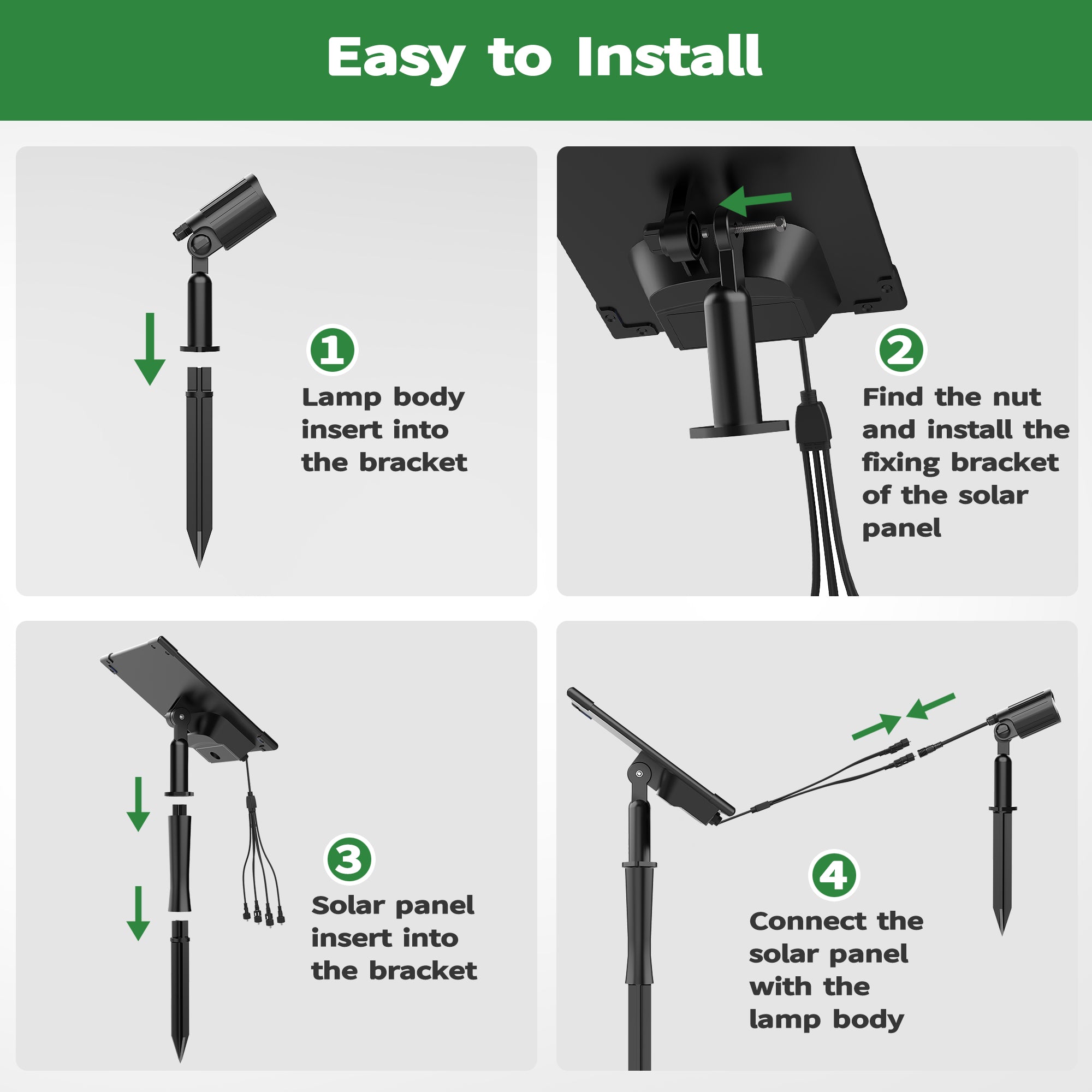 Easy to Install

1
Lamp body insert into the bracket

2
Find the nut and install the fixing bracket of the solar panel

3
Solar panel insert into the bracket

4
Connect the solar panel with the lamp body