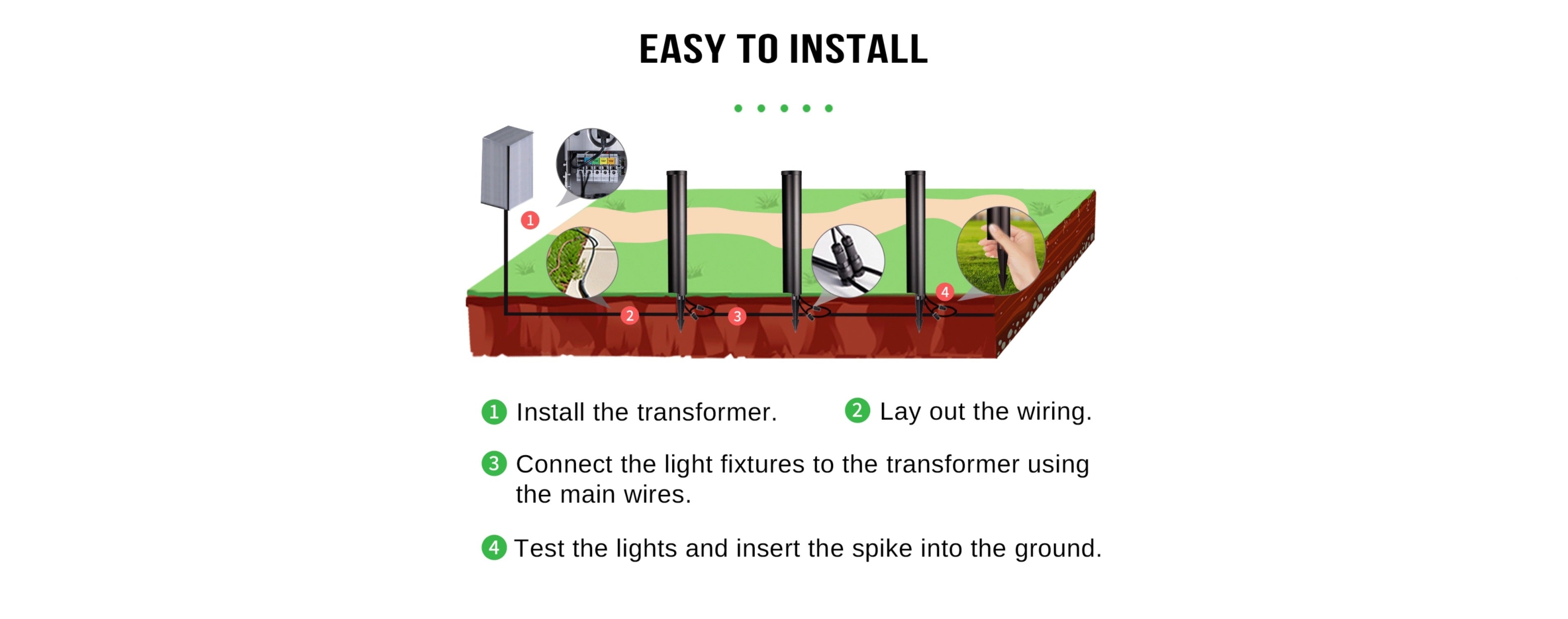 EASY TO INSTALL

1
2
3
4

1 Install the transformer.

2 Lay out the wiring.

3 Connect the light fixtures to the transformer using the main wires.

4 Test the lights and insert the spike into the ground.