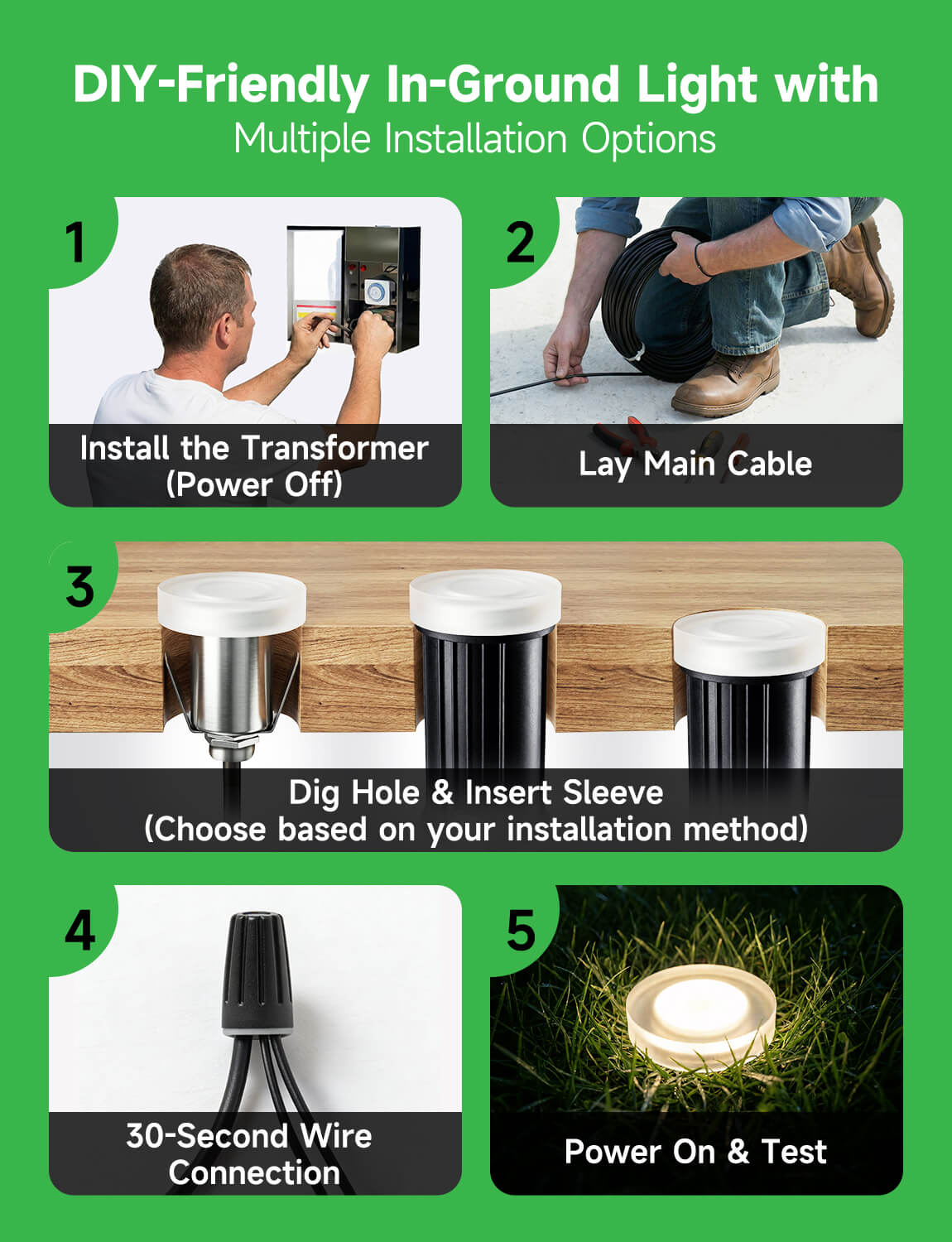 DIY-Friendly In-Ground Light with
Multiple Installation Options

1
Install the Transformer (Power Off)

2
Lay Main Cable

3
Dig Hole & Insert Sleeve
(Choose based on your installation method)

4
30-Second Wire Connection

5
Power On & Test