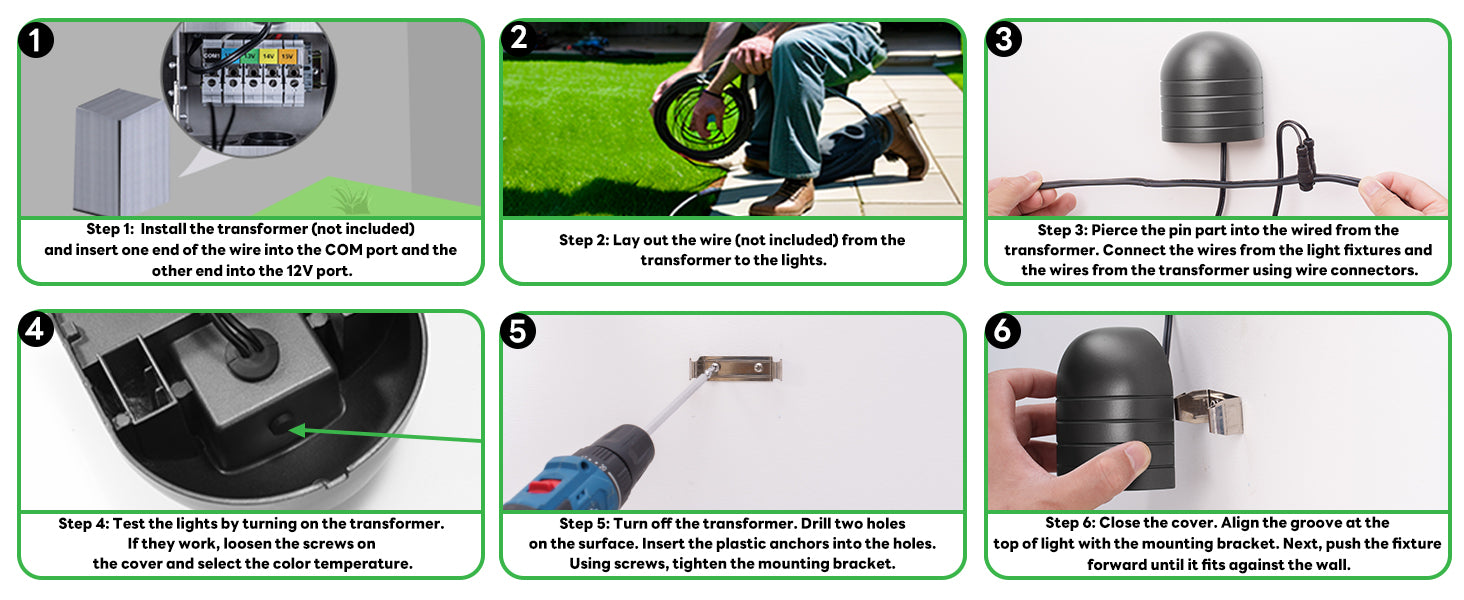 1

COM 12V 14V 15V

Step 1: Install the transformer (not included) and insert one end of the wire into the COM port and the other end into the 12V port.

2

Step 2: Lay out the wire (not included) from the transformer to the lights.

3

Step 3: Pierce the pin part into the wired from the transformer. Connect the wires from the light fixtures and the wires from the transformer using wire connectors.

4

Step 4: Test the lights by turning on the transformer. If they work, loosen the screws on the cover and select the color temperature.

5

Step 5: Turn off the transformer. Drill two holes on the surface. Insert the plastic anchors into the holes. Using screws, tighten the mounting bracket.

6

Step 6: Close the cover. Align the groove at the top of light with the mounting bracket. Next, push the fixture forward until it fits against the wall.