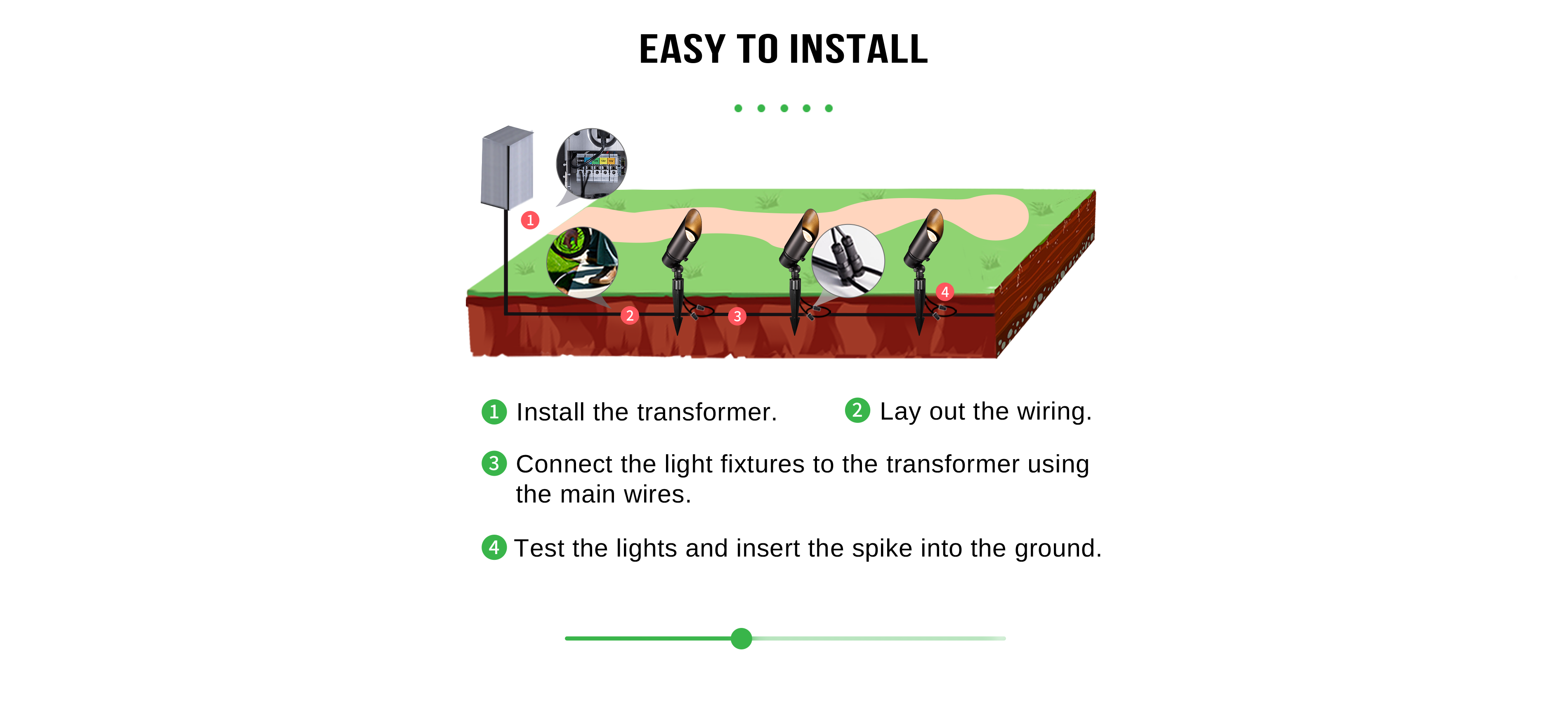 EASY TO INSTALL

1

2

3

4

1 Install the transformer.

2 Lay out the wiring.

3 Connect the light fixtures to the transformer using the main wires.

4 Test the lights and insert the spike into the ground.